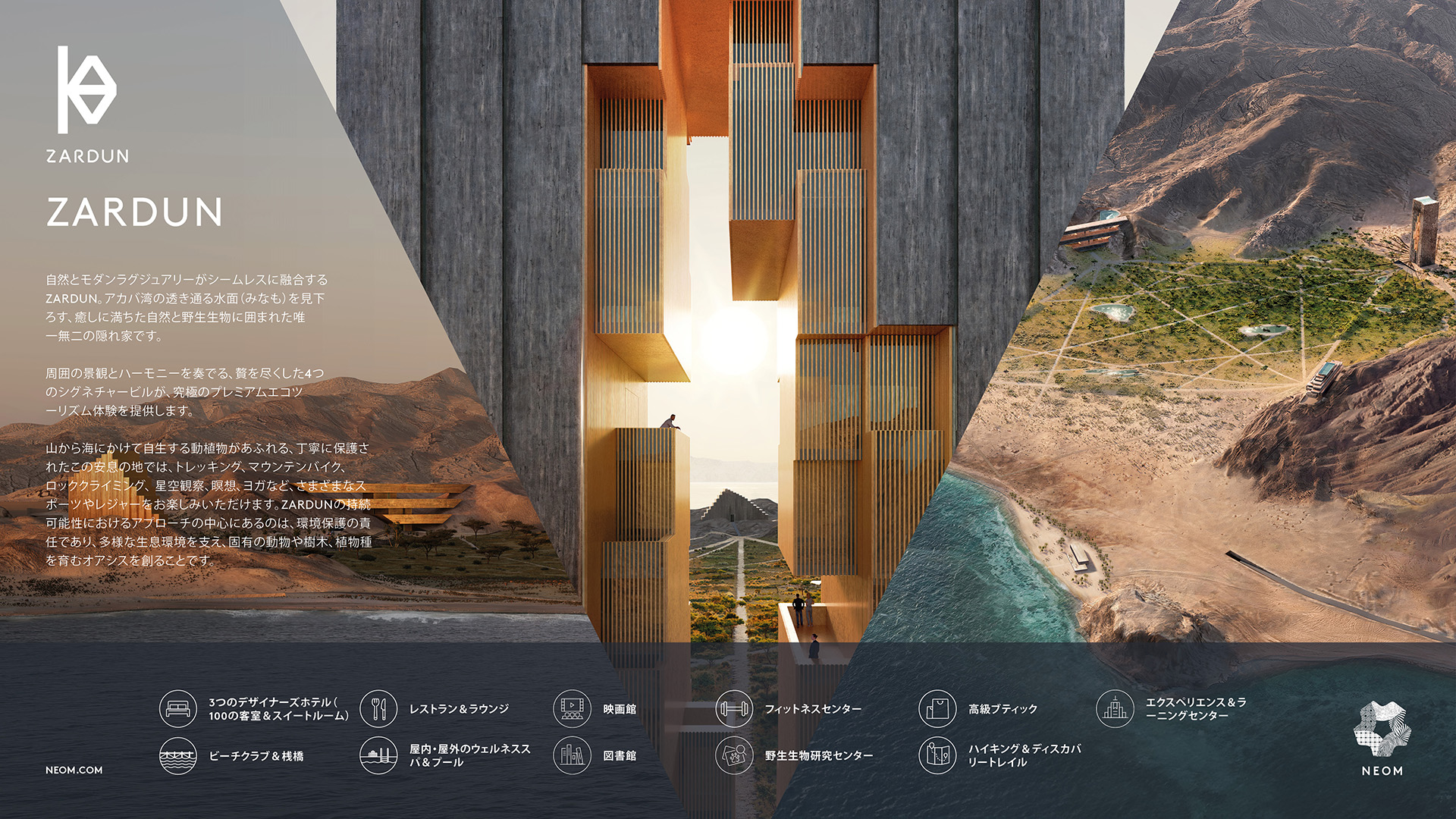 ZARDUN

ZARDUN

自然とモダンラグジュアリーがシームレスに融合するZARDUN。アカバ湾の透き通る水面（みなも）を見下ろす、癒しに満ちた自然と野生生物に囲まれた唯一無二の隠れ家です。

周囲の景観とハーモニーを奏でる、贅を尽くした4つのシグネチャービルが、究極のプレミアムエコツーリズム体験を提供します。

山から海にかけて自生する動植物があふれる、丁寧に保護されたこの安息の地では、トレッキング、マウンテンバイク、ロッククライミング、星空観察、瞑想、ヨガなど、さまざまなスポーツやレジャーをお楽しみいただけます。ZARDUNの持続可能性におけるアプローチの中心にあるのは、環境保護の責任であり、多様な生息環境を支え、固有の動物や樹木、植物種を育むオアシスを創ることです。

3つのデザイナーズホテル（100の客室＆スイートルーム）
レストラン＆ラウンジ
映画館
フィットネスセンター
高級ブティック
エクスペリエンス＆ラーニングセンター
ビーチクラブ＆桟橋
屋内・屋外のウェルネススパ＆プール
図書館
野生生物研究センター
ハイキング＆ディスカバリートレイル

NEOM.COM

NEOM