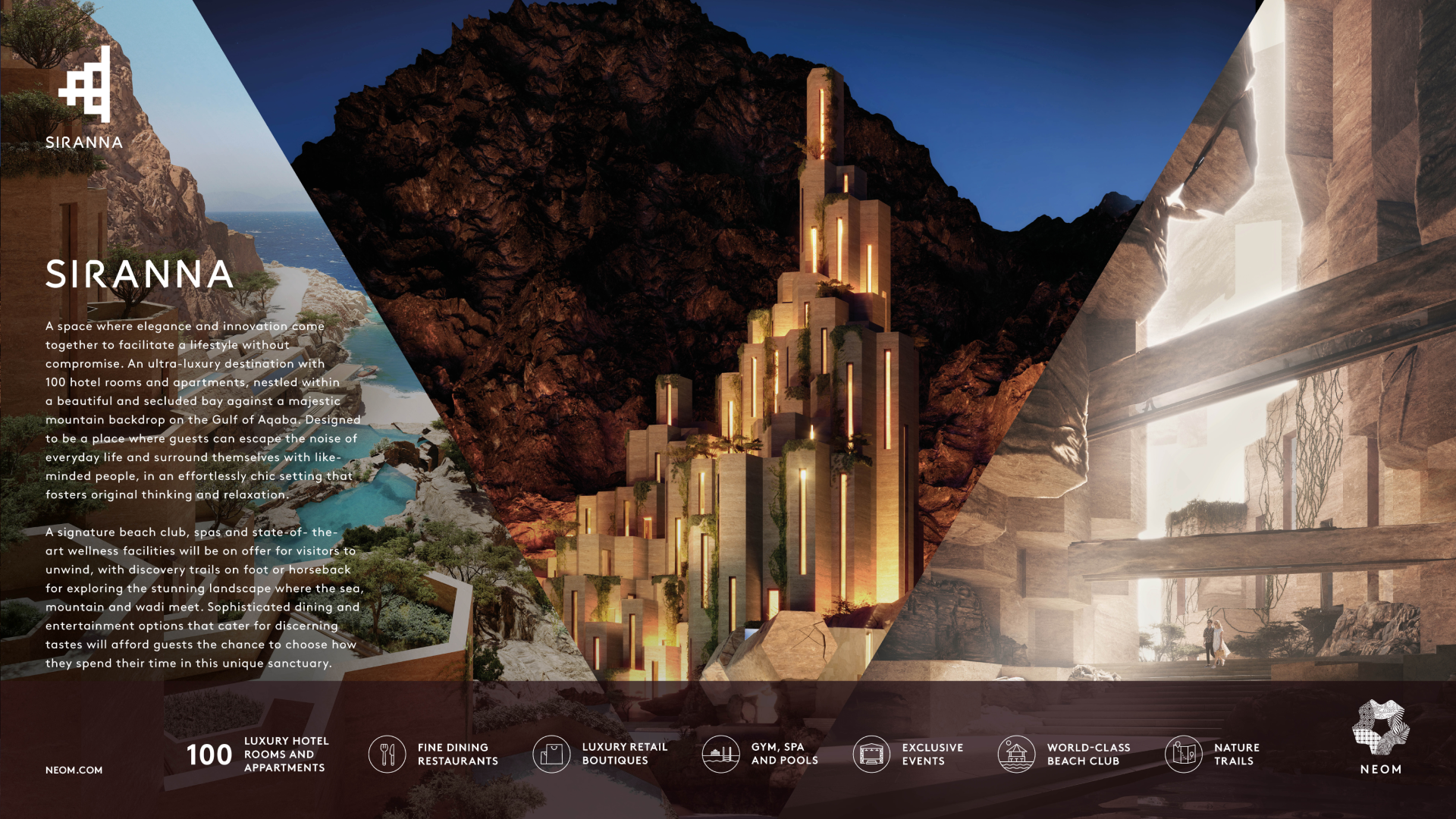 SIRANNA

SIRANNA

A space where elegance and innovation come together to facilitate a lifestyle without compromise. An ultra-luxury destination with 100 hotel rooms and apartments, nestled within a beautiful and secluded bay against a majestic mountain backdrop on the Gulf of Aqaba. Designed to be a place where guests can escape the noise of everyday life and surround themselves with like-minded people, in an effortlessly chic setting that fosters original thinking and relaxation.

A signature beach club, spas and state-of- the-art wellness facilities will be on offer for visitors to unwind, with discovery trails on foot or horseback for exploring the stunning landscape where the sea, mountain and wadi meet. Sophisticated dining and entertainment options that cater for discerning tastes will afford guests the chance to choose how they spend their time in this unique sanctuary.

NEOM.COM

100 LUXURY HOTEL ROOMS AND APPARTMENTS

FINE DINING RESTAURANTS

LUXURY RETAIL BOUTIQUES

GYM, SPA AND POOLS

EXCLUSIVE EVENTS

WORLD-CLASS BEACH CLUB

NATURE TRAILS

NEOM